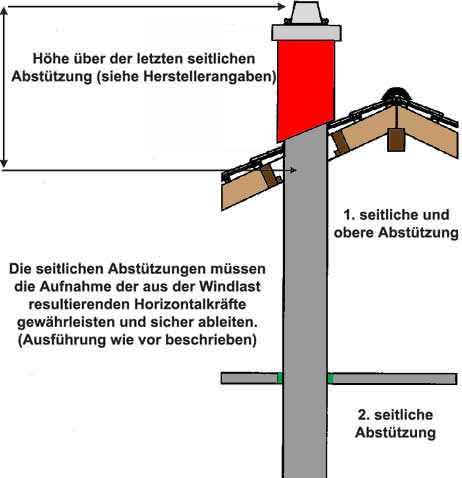 Höhe über der letzten seitlichen Abstützung (siehe Herstellerangaben)

1. seitliche und obere Abstützung

Die seitlichen Abstützungen müssen die Aufnahme der aus der Windlast resultierenden Horizontalkräfte gewährleisten und sicher ableiten. (Ausführung wie vor beschrieben)

2. seitliche Abstützung